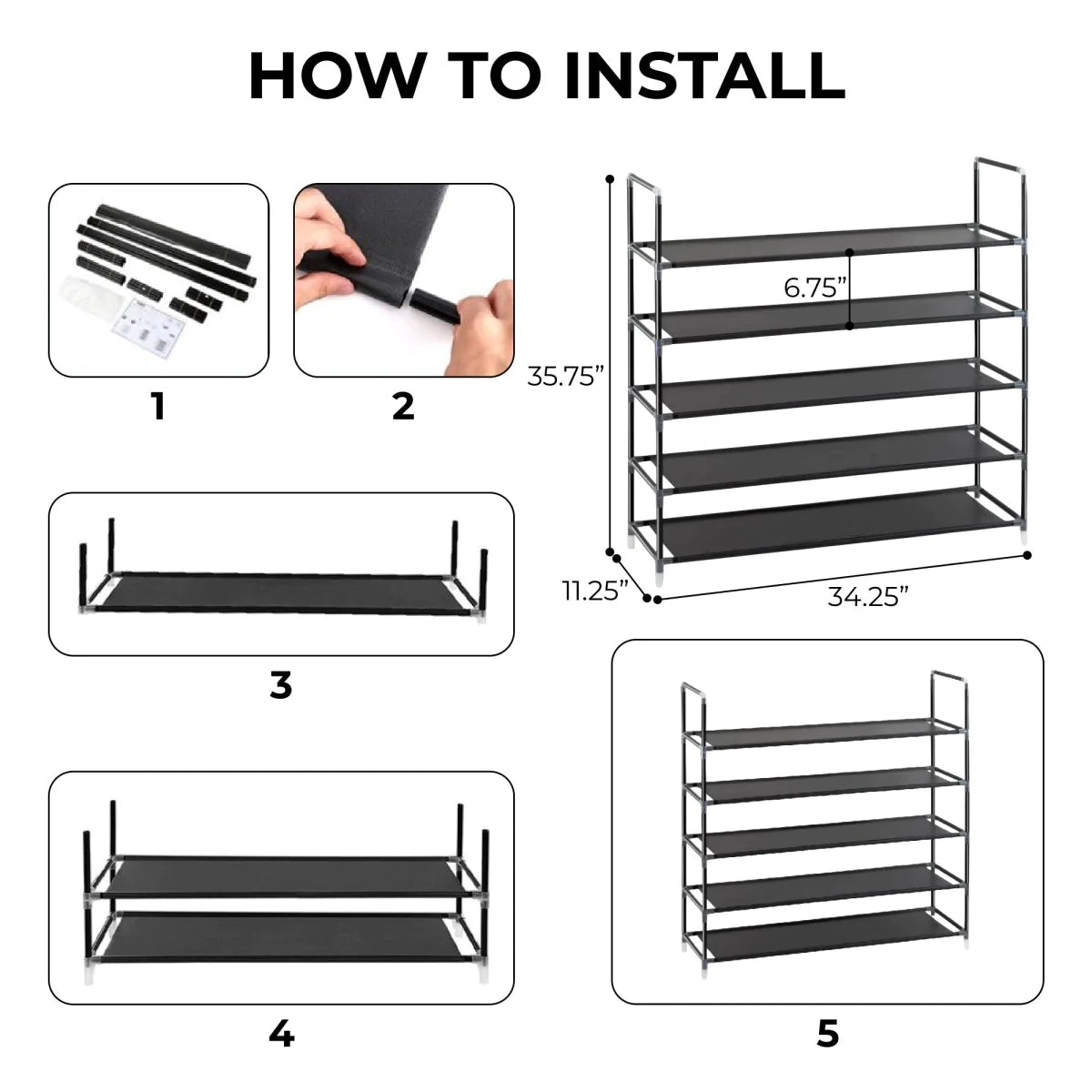 HOW TO INSTALL

1

2

6.75"

35.75"

11.25"

34.25"

3

4

5